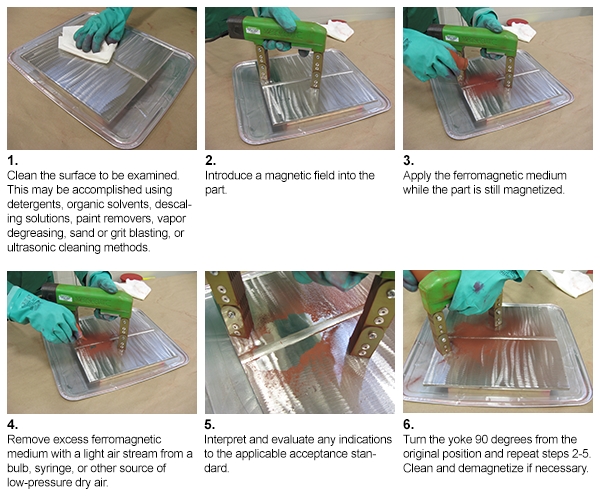 1.
Clean the surface to be examined. This may be accomplished using detergents, organic solvents, descaling solutions, paint removers, vapor degreasing, sand or grit blasting, or ultrasonic cleaning methods.

2.
Introduce a magnetic field into the part.

3.
Apply the ferromagnetic medium while the part is still magnetized.

4.
Remove excess ferromagnetic medium with a light air stream from a bulb, syringe, or other source of low-pressure dry air.

5.
Interpret and evaluate any indications to the applicable acceptance standard.

6.
Turn the yoke 90 degrees from the original position and repeat steps 2-5. Clean and demagnetize if necessary.